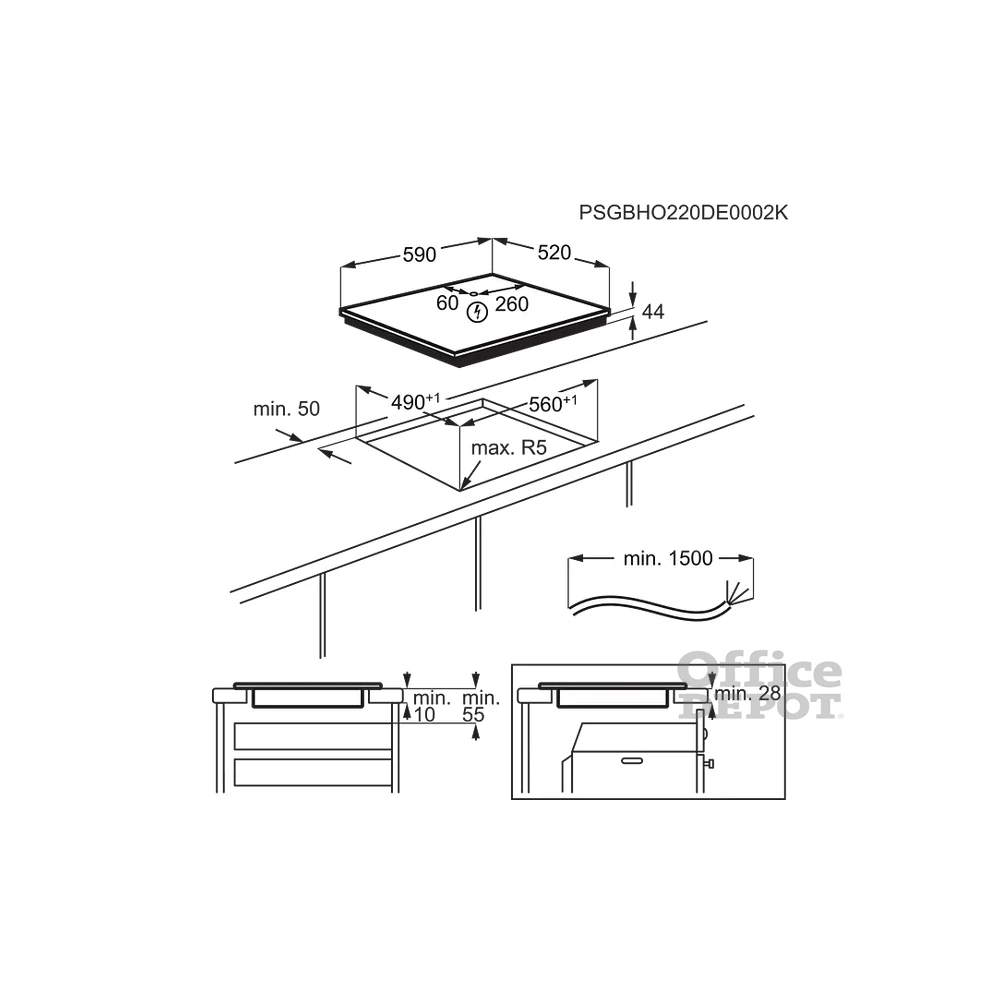 PSGBHO220DE0002K

590

520

60

260

44

min. 50

$490^{+1}$

$560^{+1}$

max. R5

min. 1500

min. 10

min. 55

min. 28

Office DEPOT